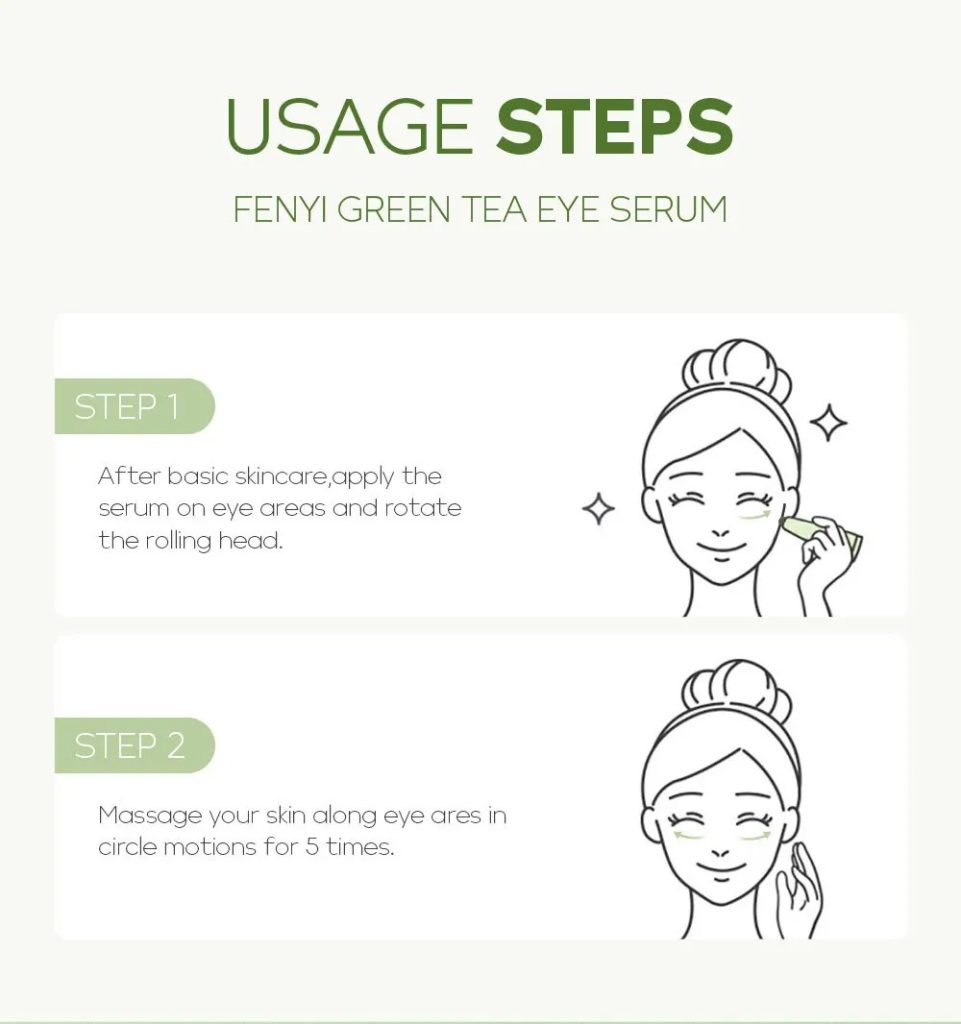 USAGE STEPS

FENYI GREEN TEA EYE SERUM

STEP 1

After basic skincare,apply the serum on eye areas and rotate the rolling head.

STEP 2

Massage your skin along eye ares in circle motions for 5 times.