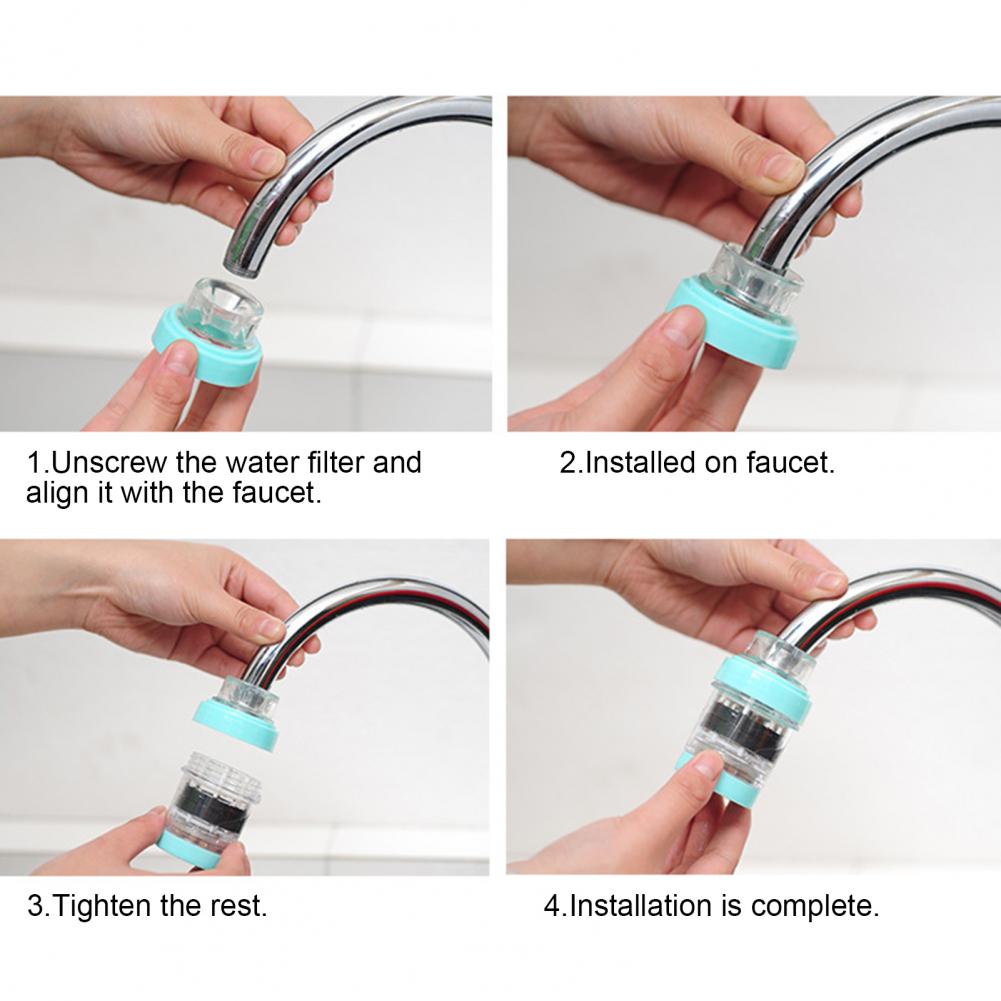 1.Unscrew the water filter and align it with the faucet.

2.Installed on faucet.

3.Tighten the rest.

4.Installation is complete.